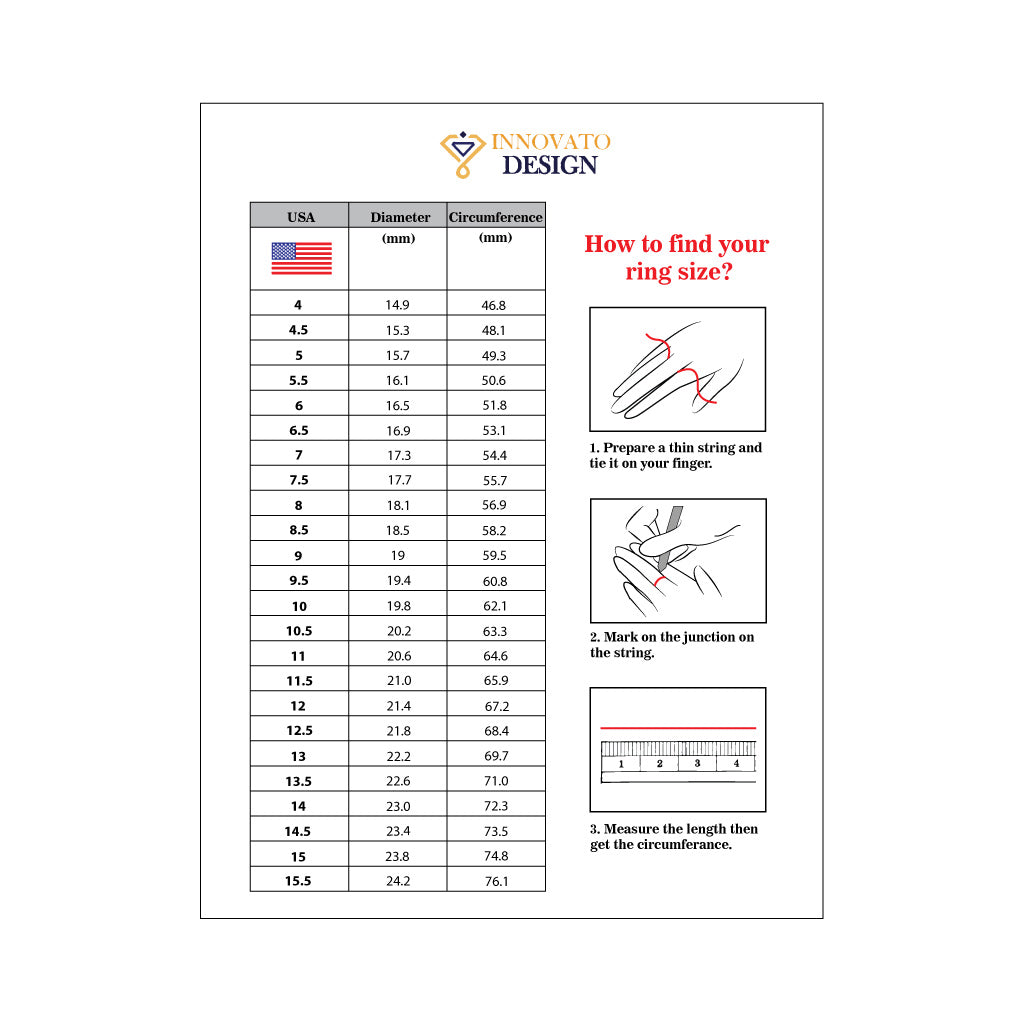 INNOVATO
DESIGN

| USA | Diameter (mm) | Circumference (mm) |
|---|---|---|
| 4 | 14.9 | 46.8 |
| 4.5 | 15.3 | 48.1 |
| 5 | 15.7 | 49.3 |
| 5.5 | 16.1 | 50.6 |
| 6 | 16.5 | 51.8 |
| 6.5 | 16.9 | 53.1 |
| 7 | 17.3 | 54.4 |
| 7.5 | 17.7 | 55.7 |
| 8 | 18.1 | 56.9 |
| 8.5 | 18.5 | 58.2 |
| 9 | 19 | 59.5 |
| 9.5 | 19.4 | 60.8 |
| 10 | 19.8 | 62.1 |
| 10.5 | 20.2 | 63.3 |
| 11 | 20.6 | 64.6 |
| 11.5 | 21.0 | 65.9 |
| 12 | 21.4 | 67.2 |
| 12.5 | 21.8 | 68.4 |
| 13 | 22.2 | 69.7 |
| 13.5 | 22.6 | 71.0 |
| 14 | 23.0 | 72.3 |
| 14.5 | 23.4 | 73.5 |
| 15 | 23.8 | 74.8 |
| 15.5 | 24.2 | 76.1 |

How to find your ring size?

1. Prepare a thin string and tie it on your finger.

2. Mark on the junction on the string.

1 2 3 4

3. Measure the length then get the circumferance.