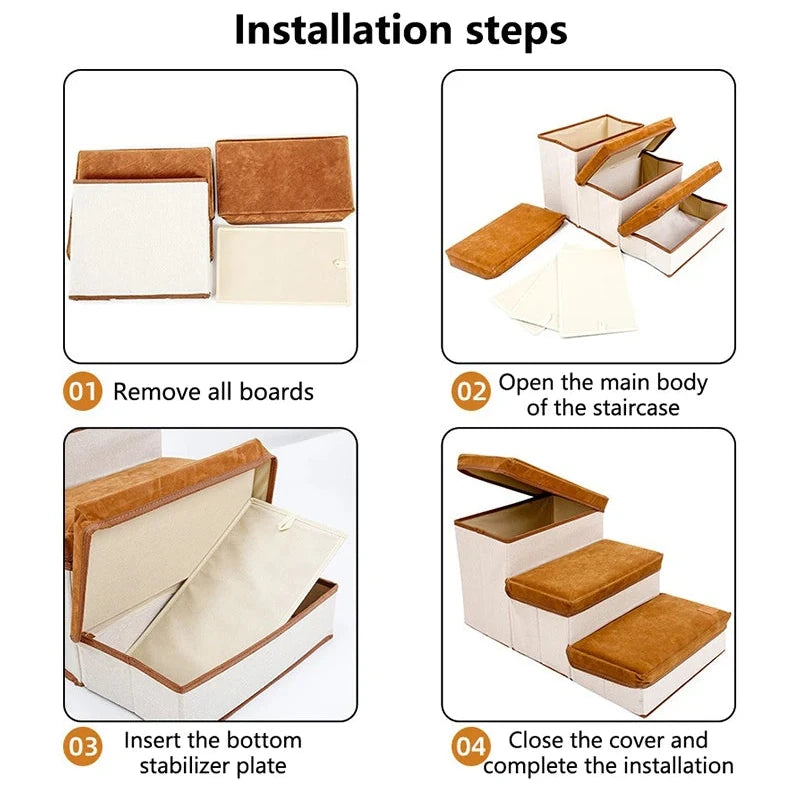 Installation steps

01 Remove all boards

02 Open the main body of the staircase

03 Insert the bottom stabilizer plate

04 Close the cover and complete the installation