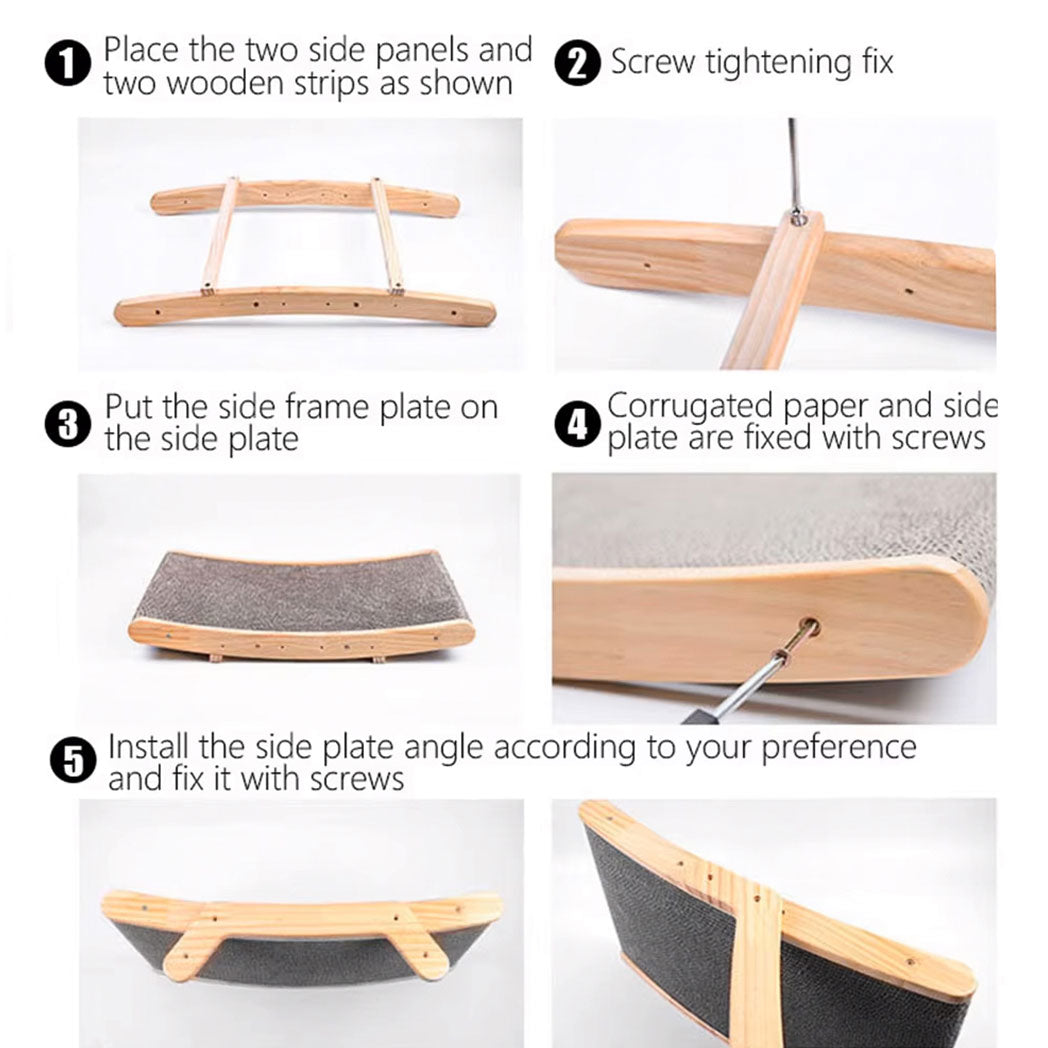 1 Place the two side panels and two wooden strips as shown

2 Screw tightening fix

3 Put the side frame plate on the side plate

4 Corrugated paper and side plate are fixed with screws

5 Install the side plate angle according to your preference and fix it with screws